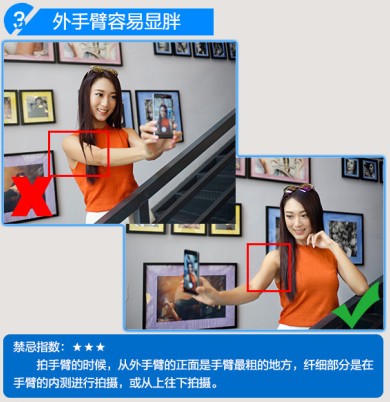 3 外手臂容易显胖

禁忌指数：★★★

拍手臂的时候，从外手臂的正面是手臂最粗的地方，纤细部分是在手臂的内测进行拍摄，或从上往下拍摄。